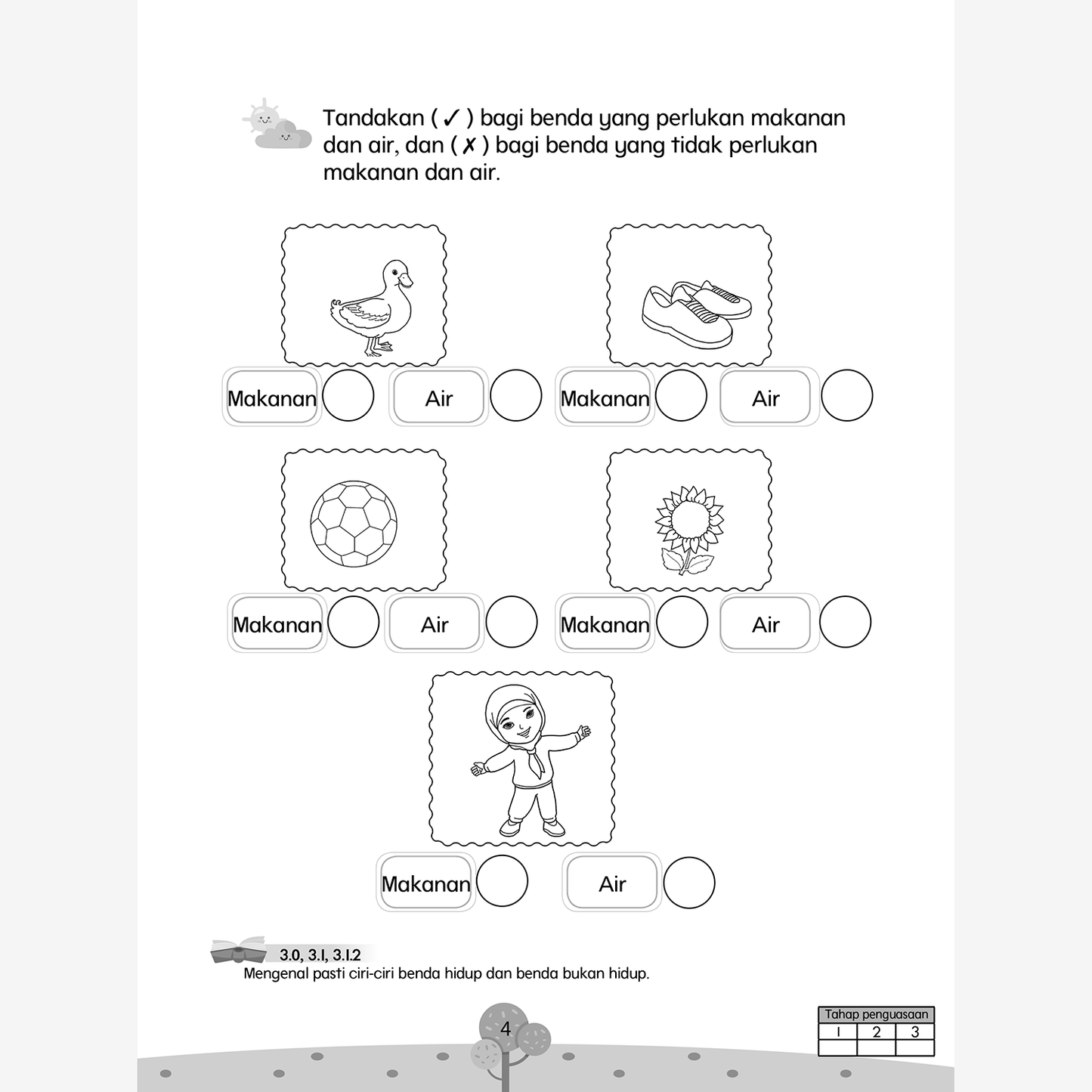 Tandakan ( ✓ ) bagi benda yang perlukan makanan dan air, dan ( ✗ ) bagi benda yang tidak perlukan makanan dan air.

Makanan Air Makanan Air

Makanan Air Makanan Air

Makanan Air

3.0, 3.1, 3.1.2
Mengenal pasti ciri-ciri benda hidup dan benda bukan hidup.

4

| Tahap penguasaan | | |
|---|---|---|
| 1 | 2 | 3 |
| | | |