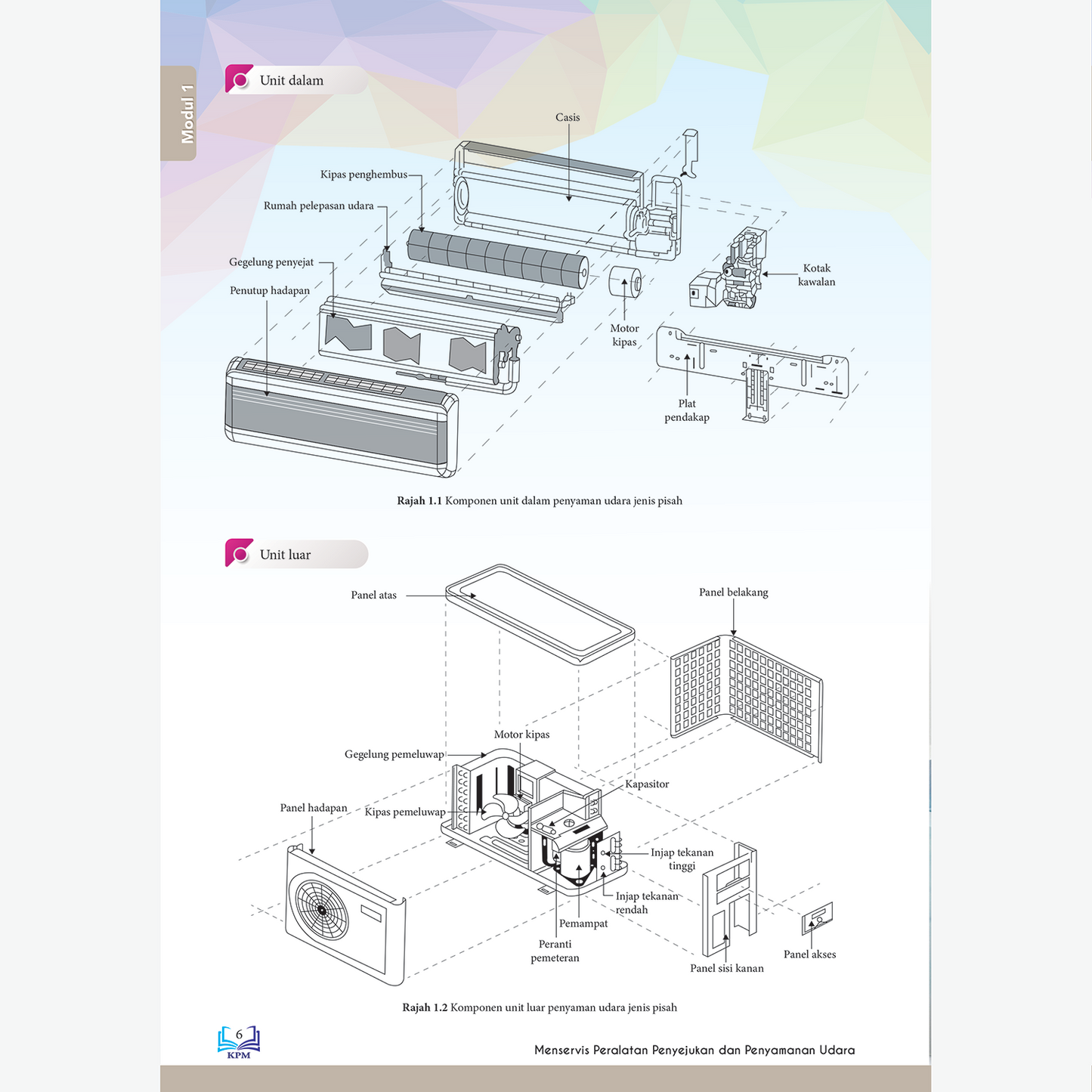 Modul 1

Unit dalam

Casis

Kipas penghembus

Rumah pelepasan udara

Gegelung penyejat

Penutup hadapan

Kotak kawalan

Motor kipas

Plat pendakap

**Rajah 1.1** Komponen unit dalam penyaman udara jenis pisah

Unit luar

Panel atas

Panel belakang

Motor kipas

Gegelung pemeluwap

Kapasitor

Panel hadapan

Kipas pemeluwap

Injap tekanan tinggi

Injap tekanan rendah

Pemampat

Peranti pemeteran

Panel sisi kanan

Panel akses

**Rajah 1.2** Komponen unit luar penyaman udara jenis pisah

6

KPM

Menservis Peralatan Penyejukan dan Penyamanan Udara