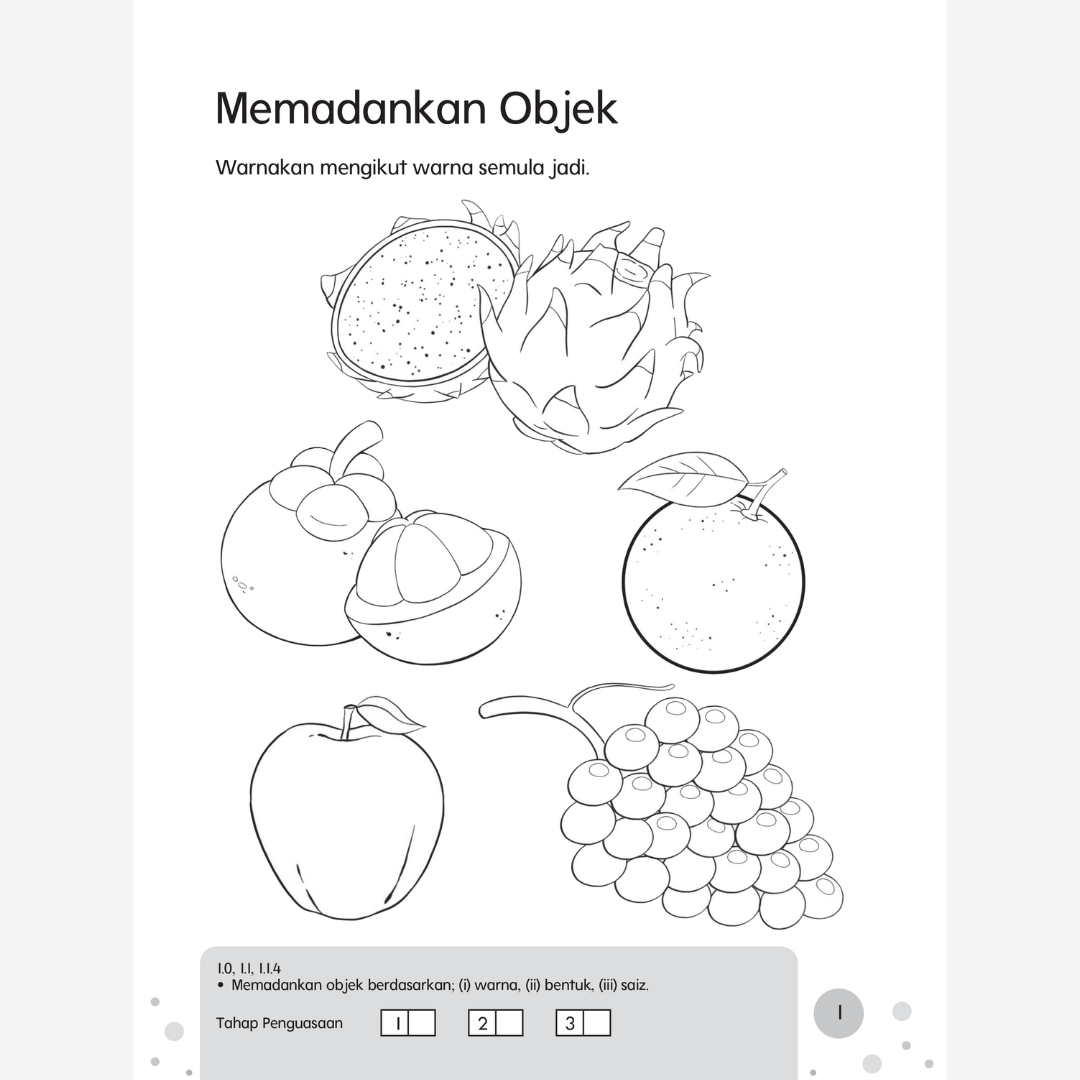 Memadankan Objek

Warnakan mengikut warna semula jadi.

1.0, 1.1, 1.1.4
• Memadankan objek berdasarkan; (i) warna, (ii) bentuk, (iii) saiz.

Tahap Penguasaan 1 2 3

1