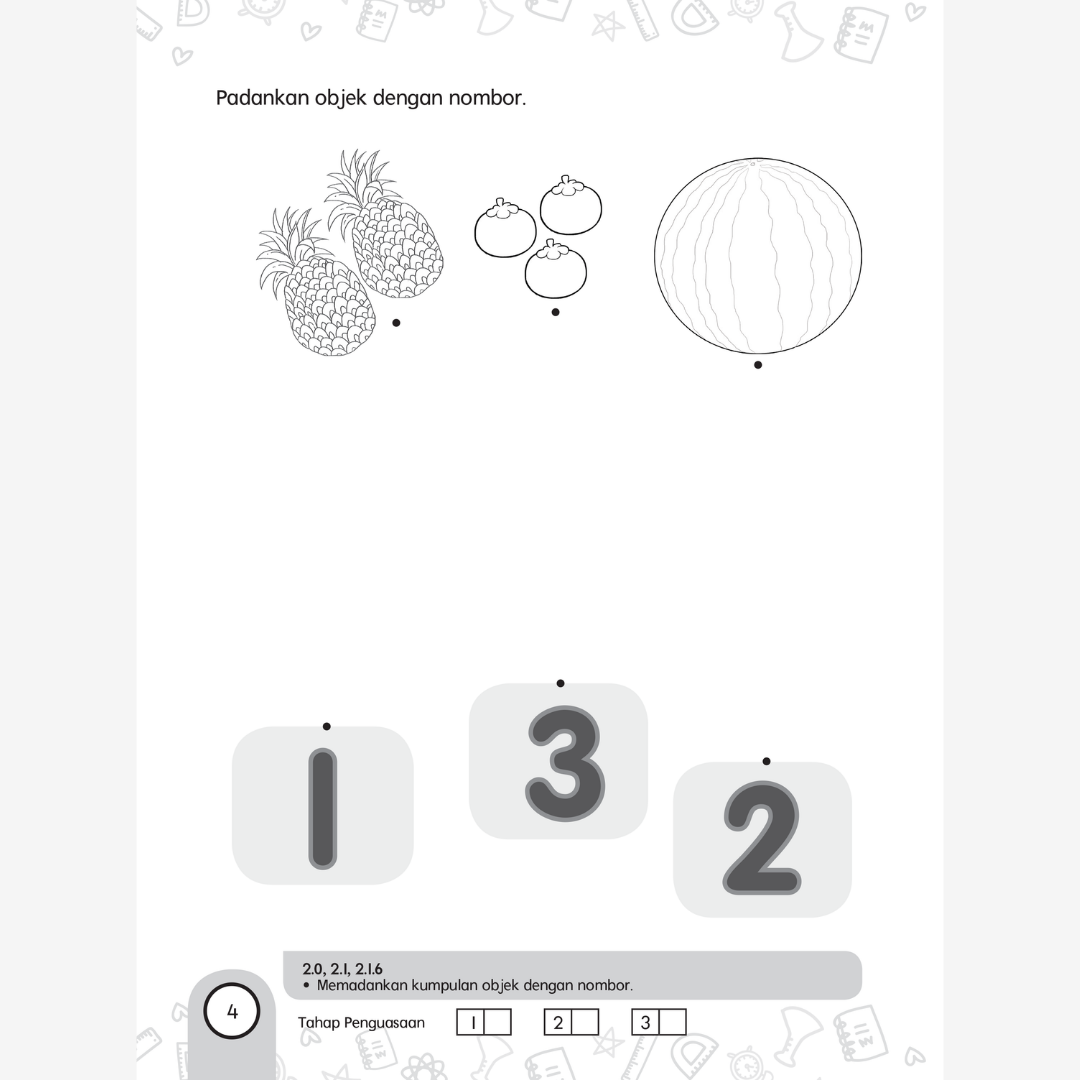 Padankan objek dengan nombor.

1 3 2

2.0, 2.1, 2.1.6
• Memadankan kumpulan objek dengan nombor.

4

Tahap Penguasaan 1 2 3