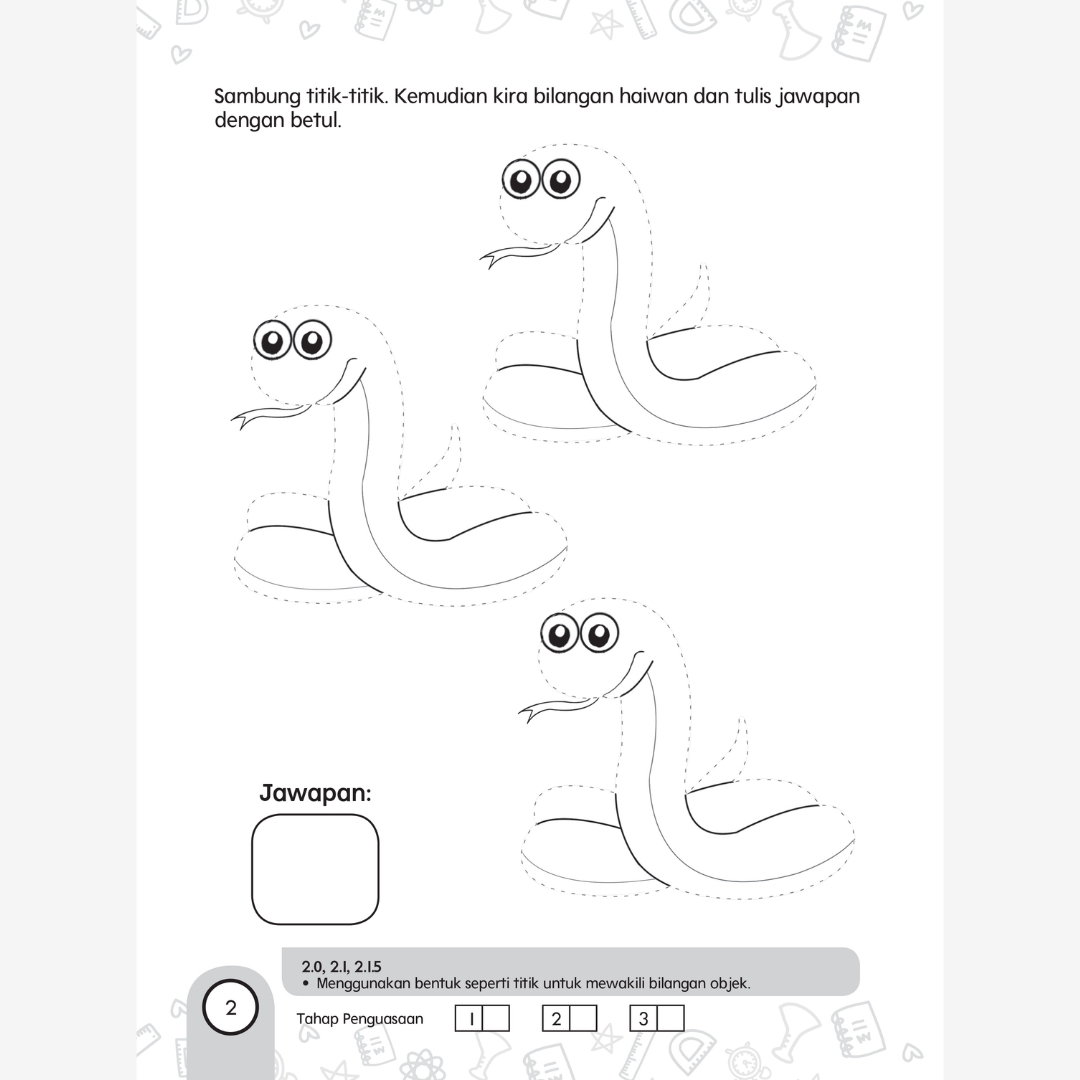 Sambung titik-titik. Kemudian kira bilangan haiwan dan tulis jawapan dengan betul.

Jawapan:

2.0, 2.1, 2.1.5
• Menggunakan bentuk seperti titik untuk mewakili bilangan objek.

2

Tahap Penguasaan 1 2 3