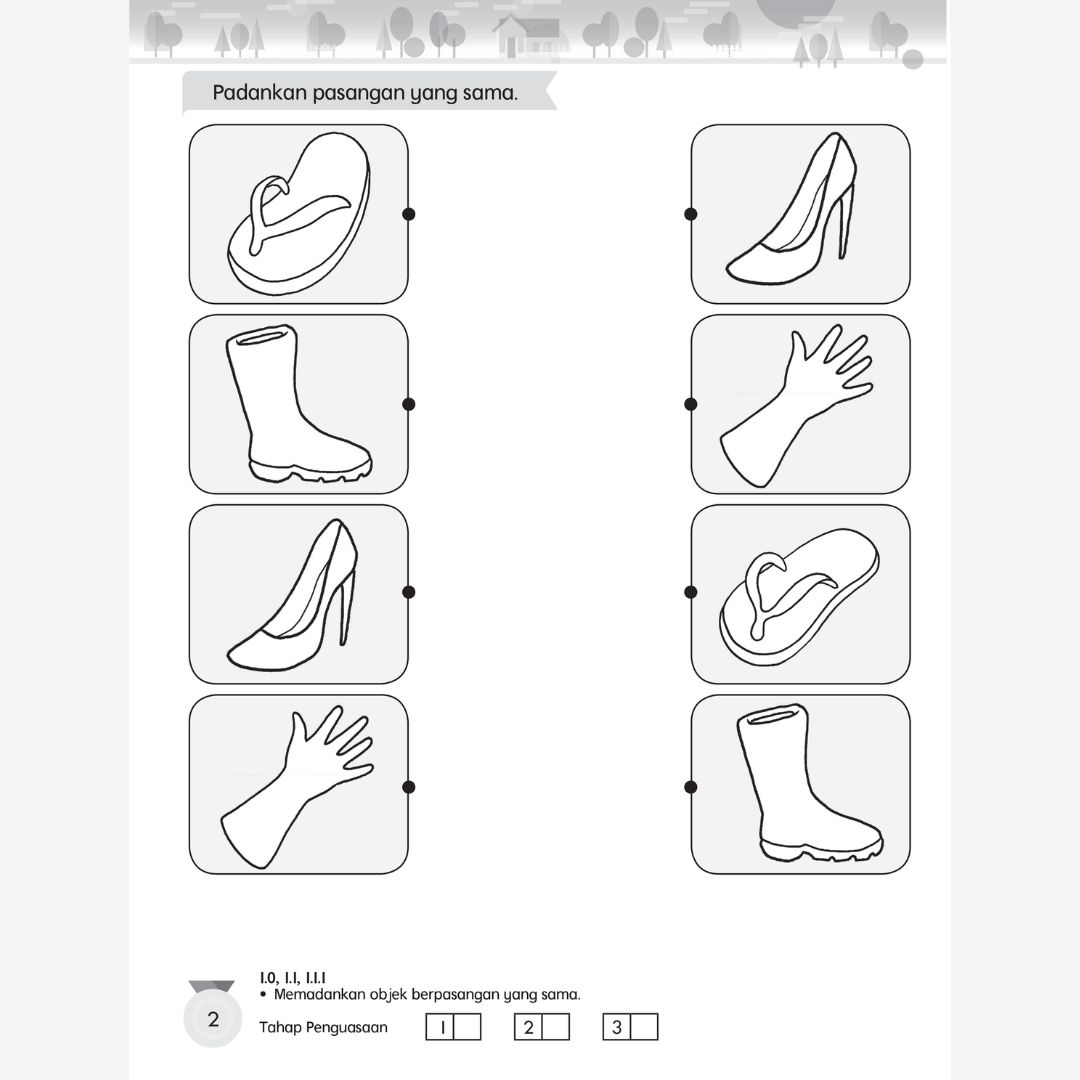 Padankan pasangan yang sama.

1.0, 1.1, 1.1.1
• Memadankan objek berpasangan yang sama.

2

Tahap Penguasaan 1 2 3