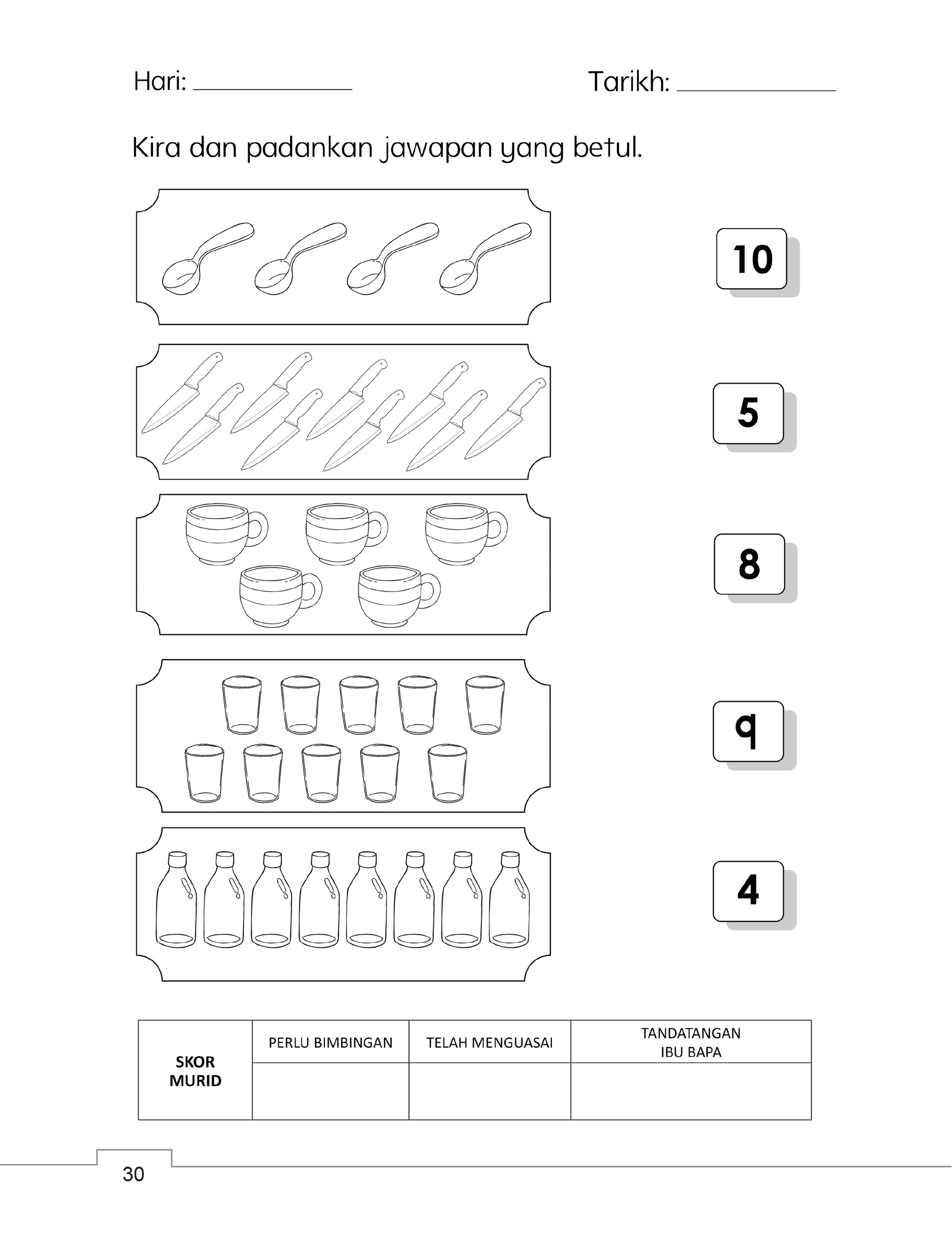 Hari: ____________ Tarikh: ____________

Kira dan padankan jawapan yang betul.

10

5

8

9

4

| SKOR MURID | PERLU BIMBINGAN | TELAH MENGUASAI | TANDATANGAN IBU BAPA |
|---|---|---|---|
| | | | |

30