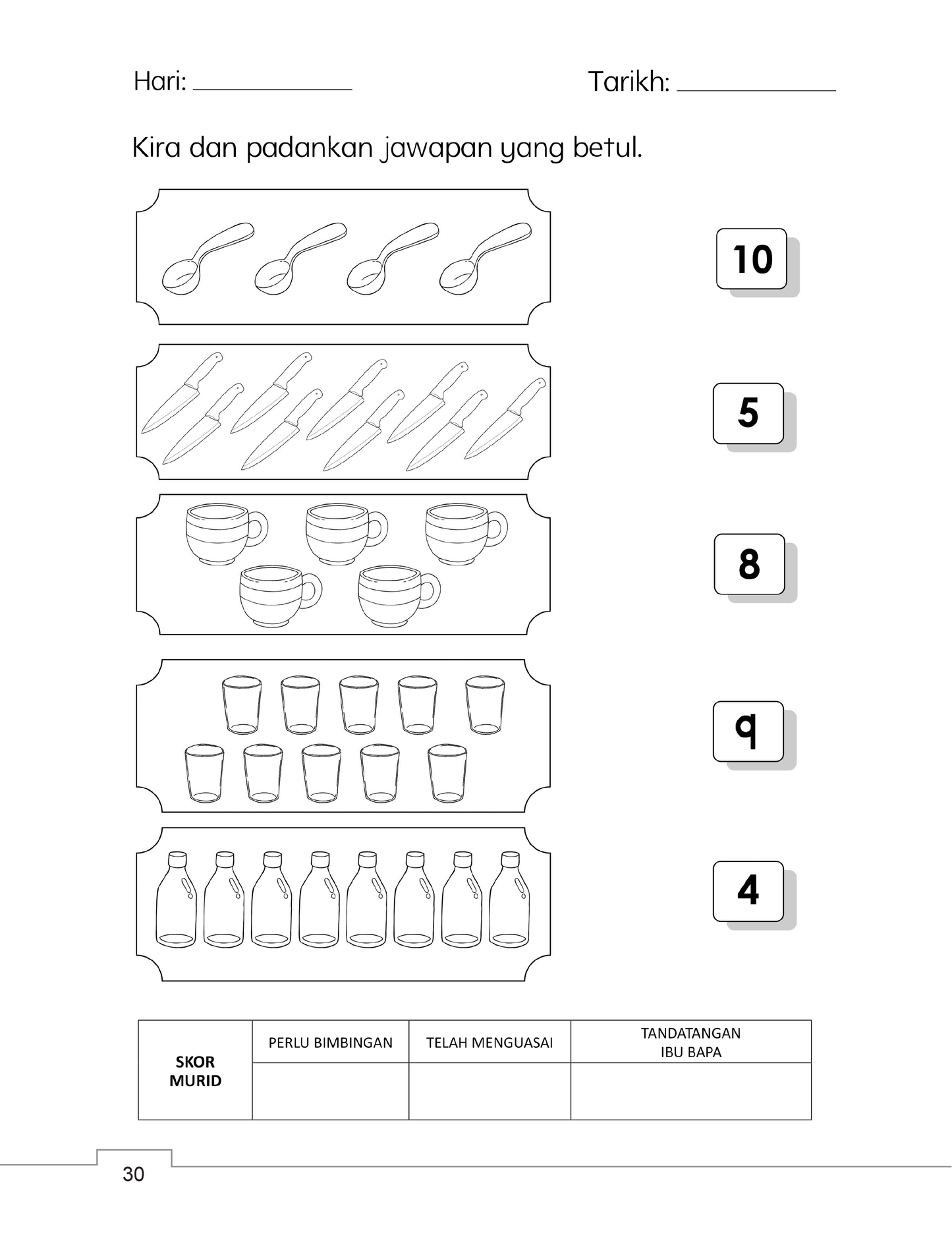 Hari: ____________ Tarikh: ____________

Kira dan padankan jawapan yang betul.

10

5

8

9

4

| SKOR MURID | PERLU BIMBINGAN | TELAH MENGUASAI | TANDATANGAN IBU BAPA |
|---|---|---|---|
| | | | |

30