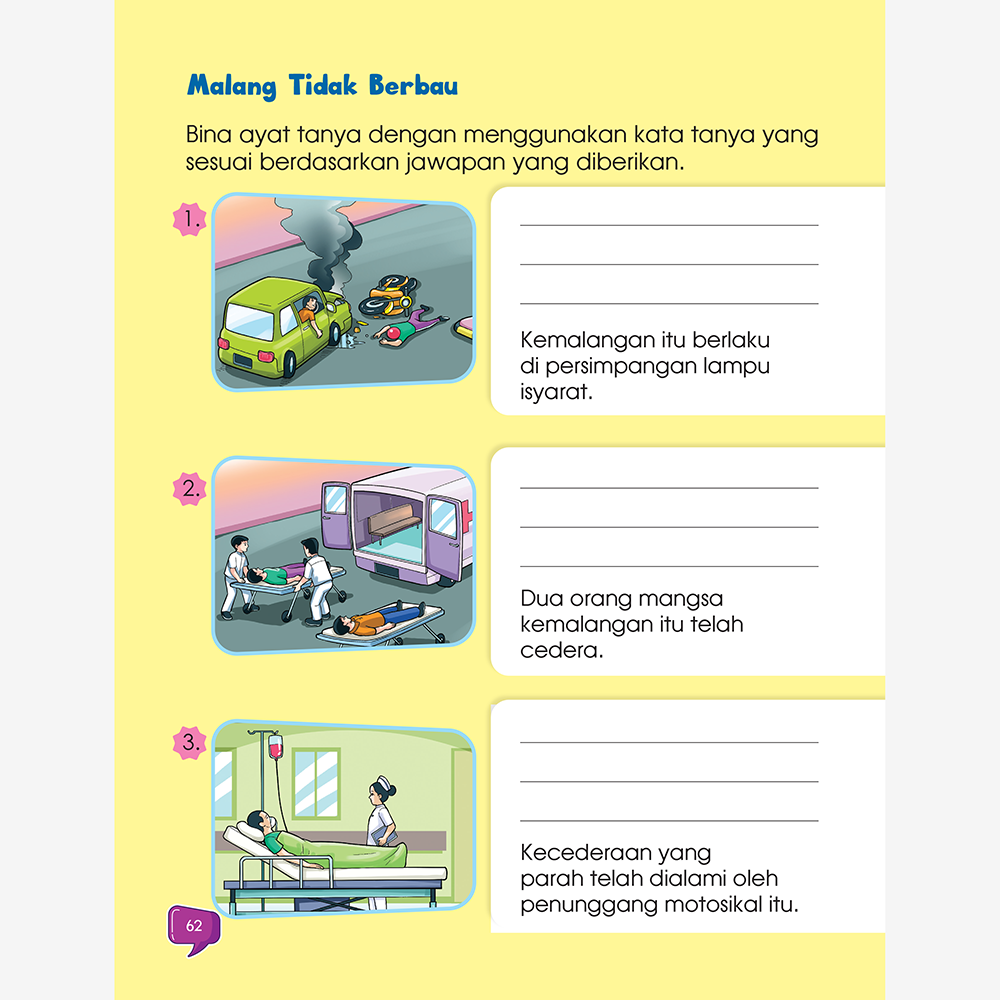 Malang Tidak Berbau

Bina ayat tanya dengan menggunakan kata tanya yang sesuai berdasarkan jawapan yang diberikan.

1.

Kemalangan itu berlaku di persimpangan lampu isyarat.

2.

Dua orang mangsa kemalangan itu telah cedera.

3.

Kecederaan yang parah telah dialami oleh penunggang motosikal itu.

62