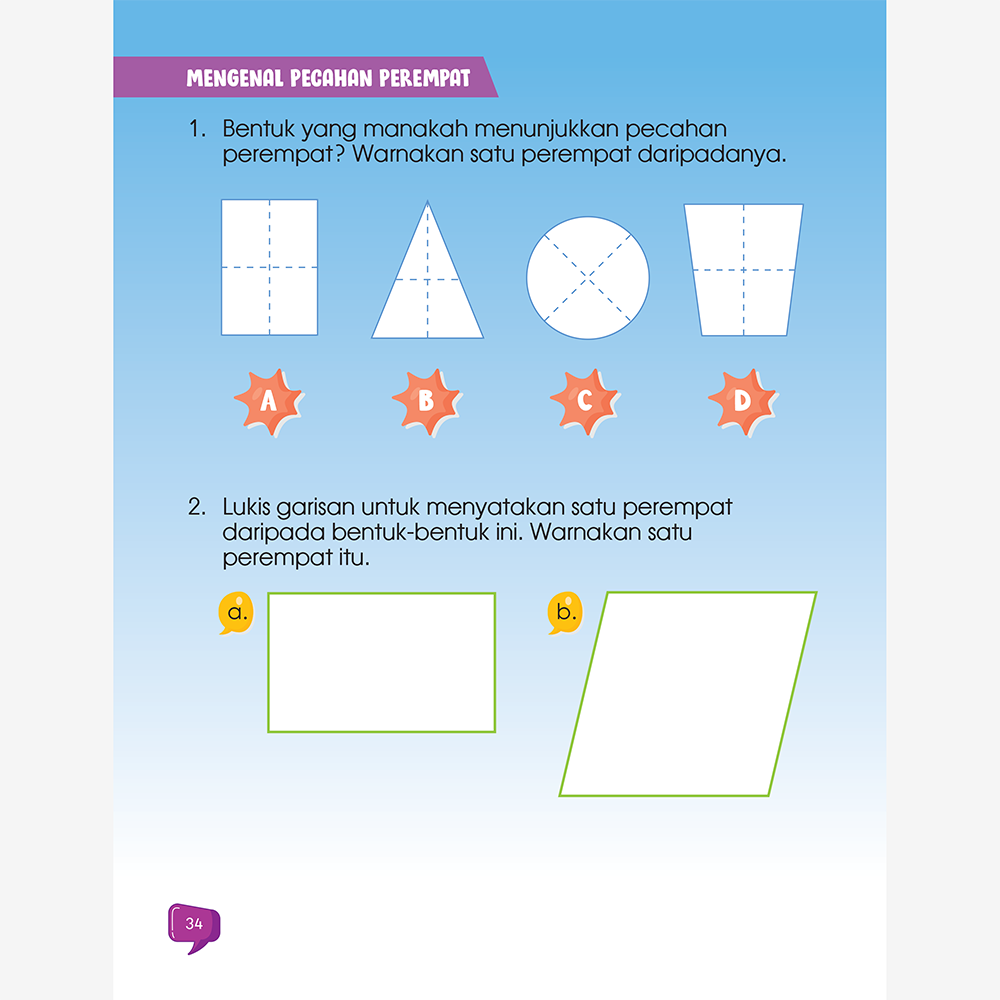 MENGENAL PECAHAN PEREMPAT

1. Bentuk yang manakah menunjukkan pecahan perempat? Warnakan satu perempat daripadanya.

A

B

C

D

2. Lukis garisan untuk menyatakan satu perempat daripada bentuk-bentuk ini. Warnakan satu perempat itu.

a.

b.

34