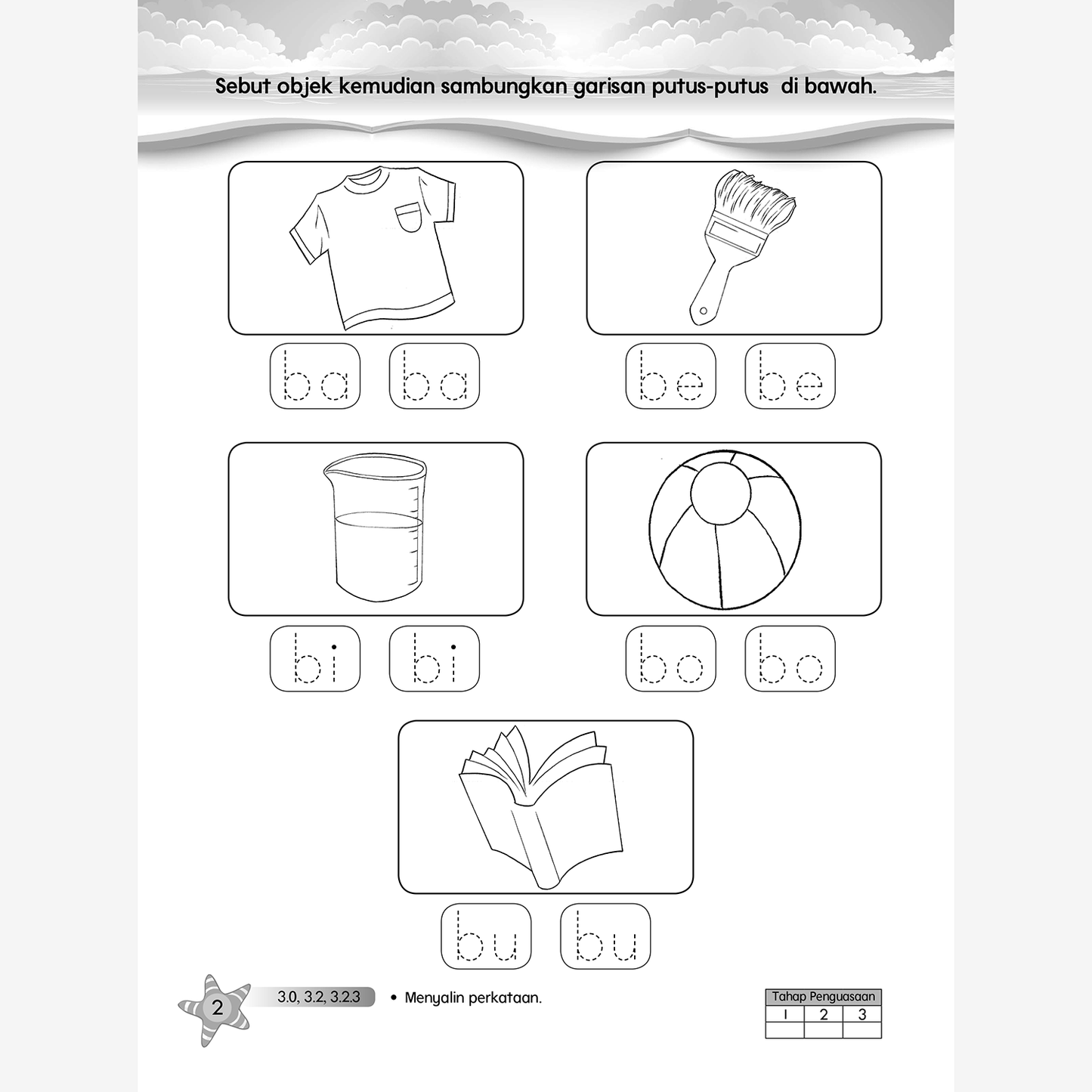 Sebut objek kemudian sambungkan garisan putus-putus di bawah.

ba ba

be be

bi bi

bo bo

bu bu

2

3.0, 3.2, 3.2.3

• Menyalin perkataan.

| Tahap Penguasaan | | |
|---|---|---|
| 1 | 2 | 3 |
| | | |