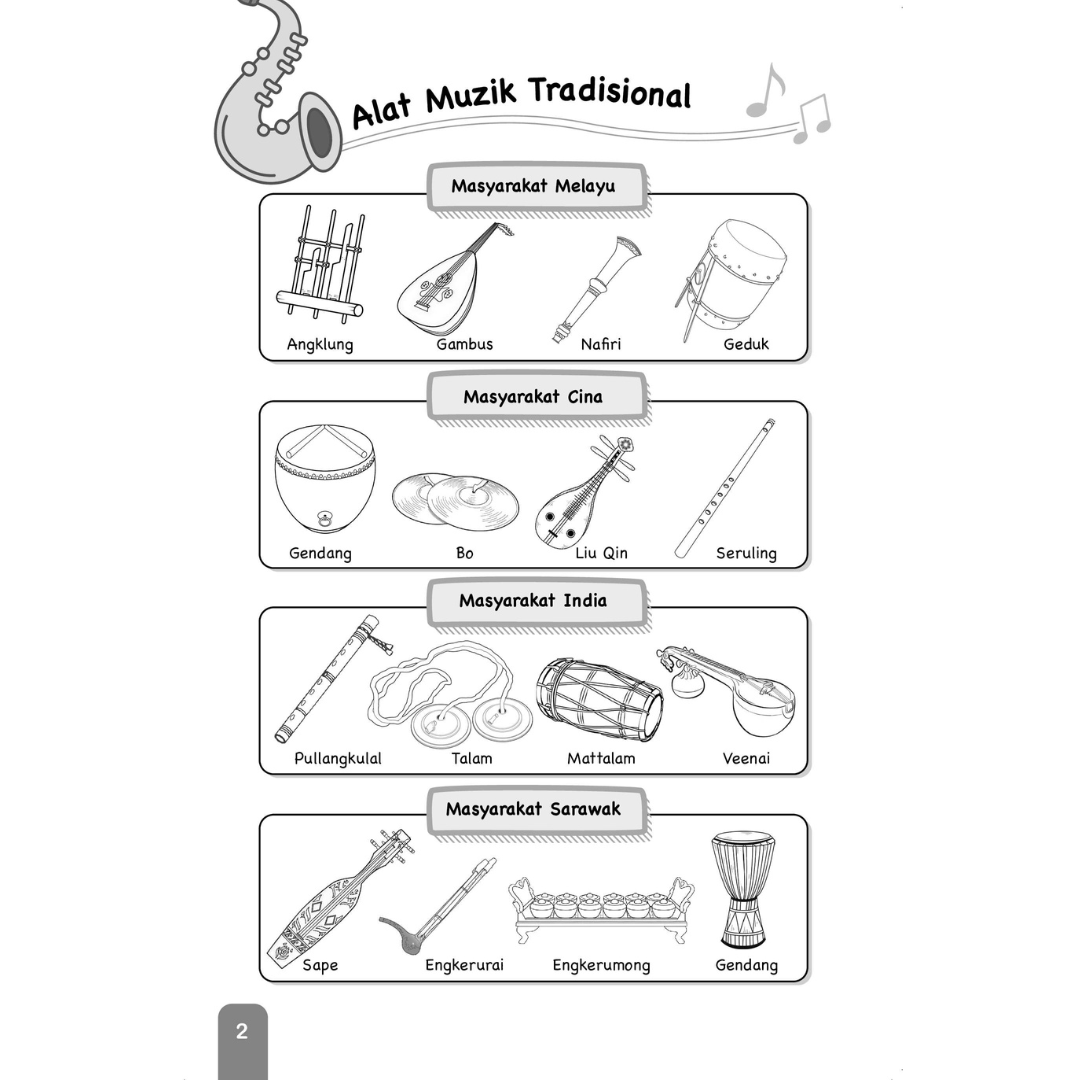 Alat Muzik Tradisional

Masyarakat Melayu

Angklung
Gambus
Nafiri
Geduk

Masyarakat Cina

Gendang
Bo
Liu Qin
Seruling

Masyarakat India

Pullangkulal
Talam
Mattalam
Veenai

Masyarakat Sarawak

Sape
Engkerurai
Engkerumong
Gendang

2